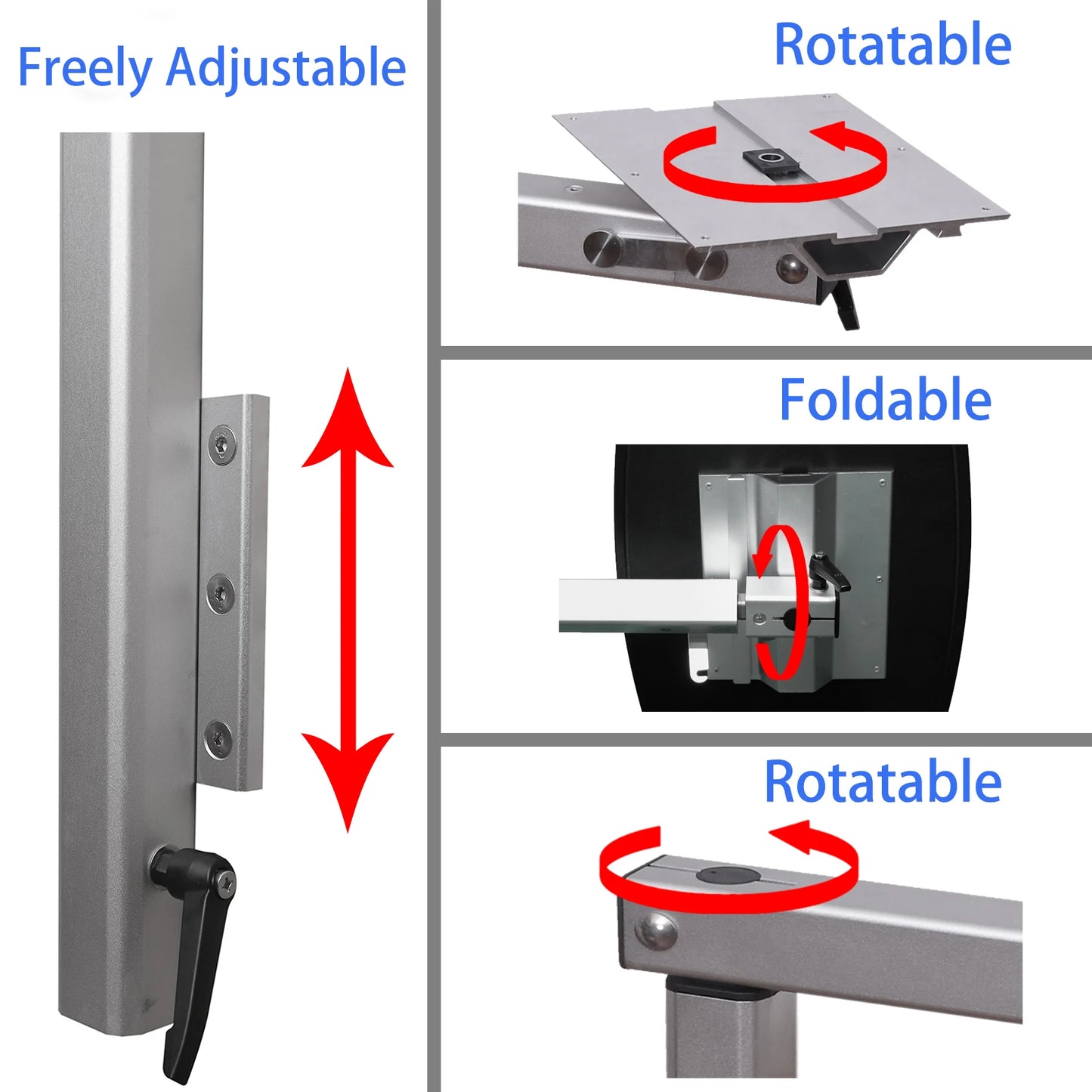 Freely Adjustable

Rotatable

Foldable

Rotatable